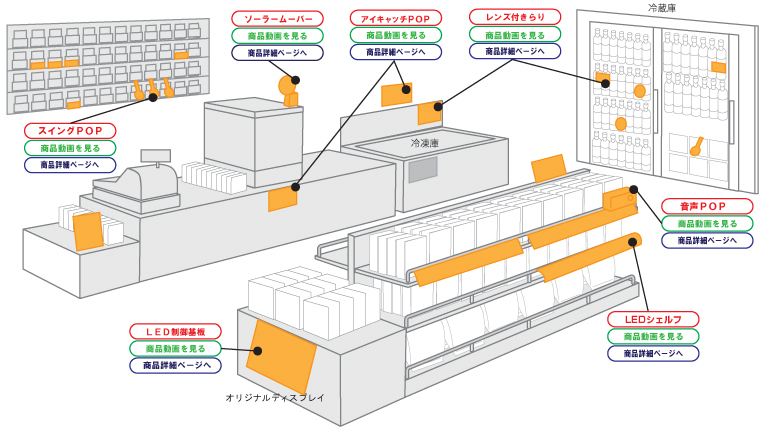 ソーラームーバー
商品動画を見る
商品詳細ページへ

アイキャッチPOP
商品動画を見る
商品詳細ページへ

レンズ付きらり
商品動画を見る
商品詳細ページへ

冷蔵庫

スイングPOP
商品動画を見る
商品詳細ページへ

冷凍庫

音声POP
商品動画を見る
商品詳細ページへ

LEDシェルフ
商品動画を見る
商品詳細ページへ

LED制御基板
商品動画を見る
商品詳細ページへ

オリジナルディスプレイ