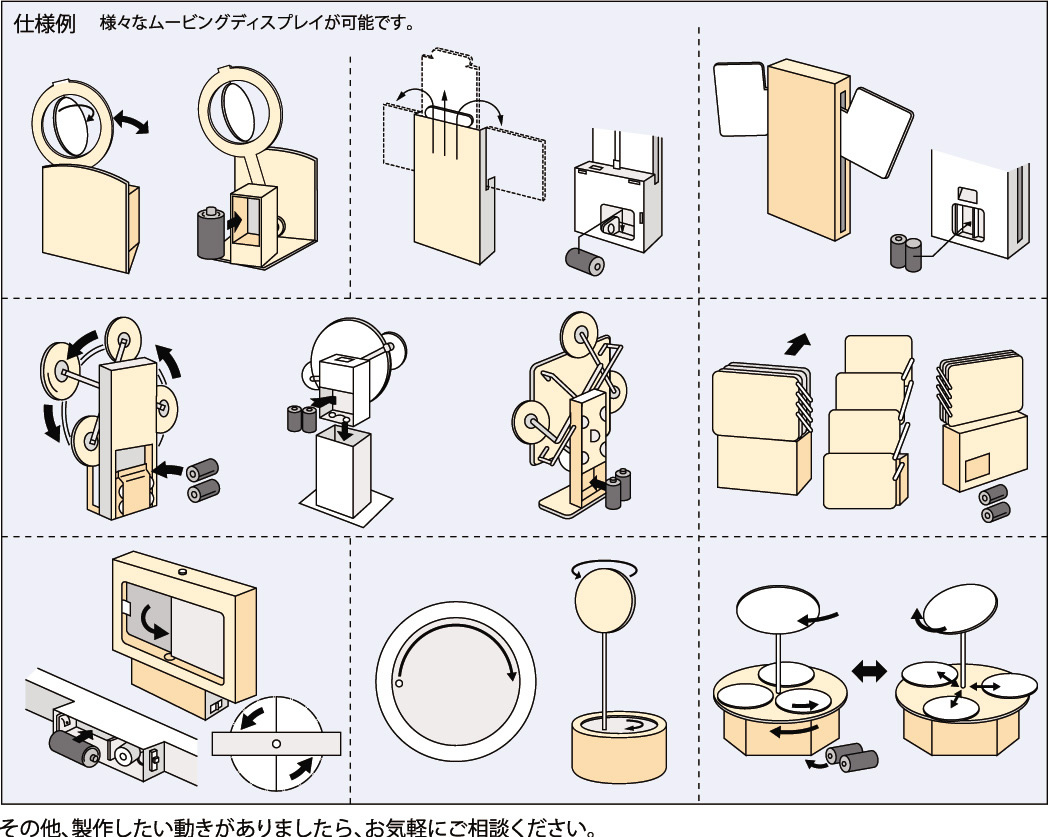 仕様例　様々なムービングディスプレイが可能です。

その他、製作したい動きがありましたら、お気軽にご相談ください。